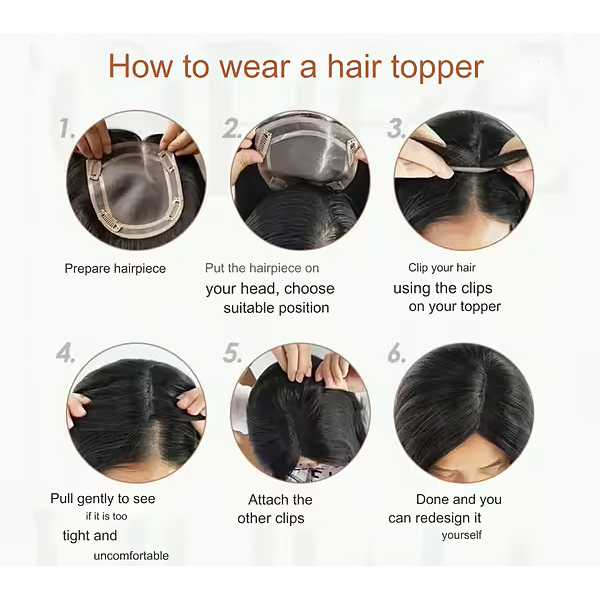 How to wear a hair topper

1.

Prepare hairpiece

2.

Put the hairpiece on your head, choose suitable position

3.

Clip your hair using the clips on your topper

4.

Pull gently to see if it is too tight and uncomfortable

5.

Attach the other clips

6.

Done and you can redesign it yourself